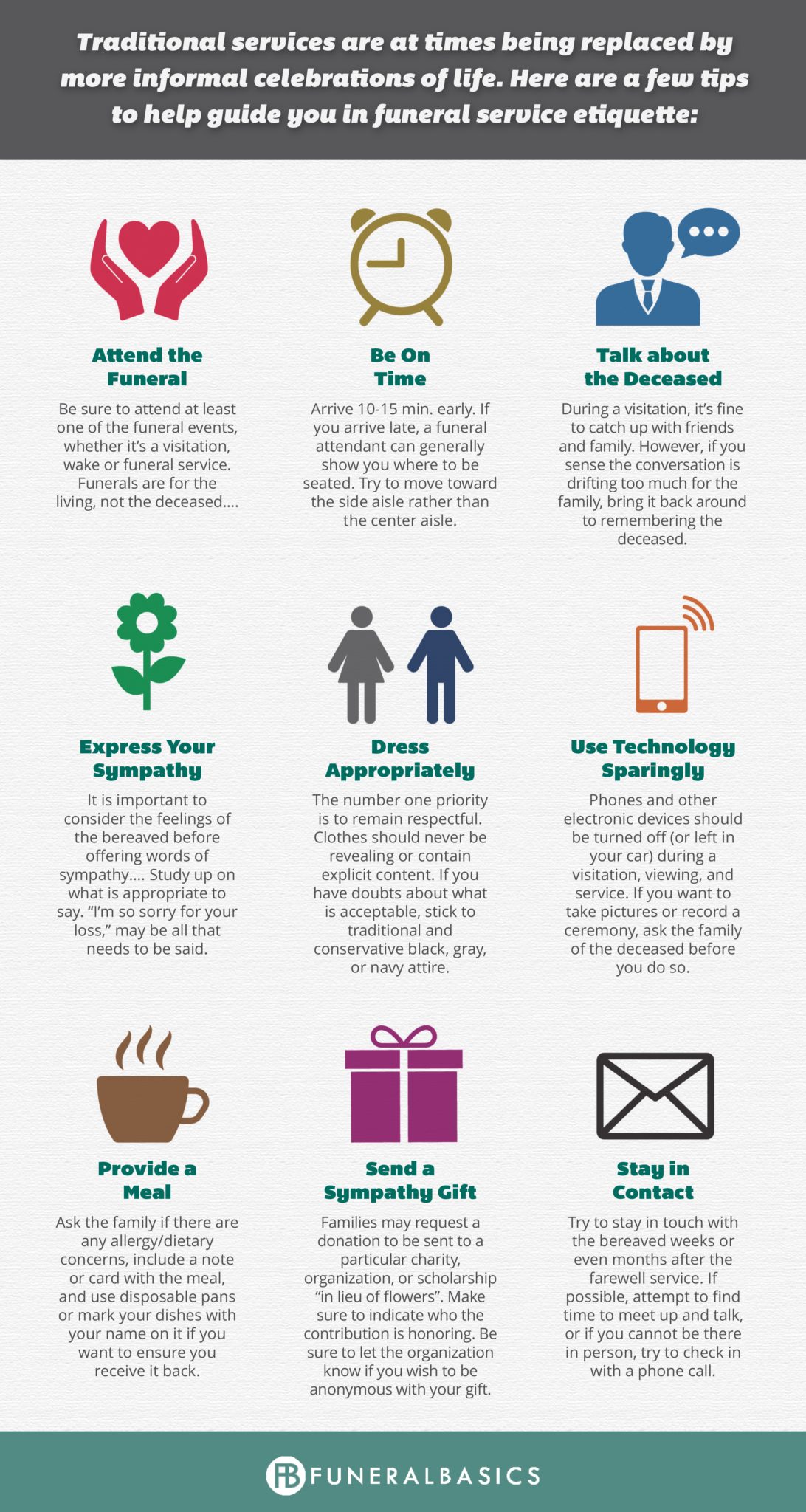 Traditional services are at times being replaced by more informal celebrations of life. Here are a few tips to help guide you in funeral service etiquette:

Attend the Funeral

Be sure to attend at least one of the funeral events, whether it's a visitation, wake or funeral service. Funerals are for the living, not the deceased....

Be On Time

Arrive 10-15 min. early. If you arrive late, a funeral attendant can generally show you where to be seated. Try to move toward the side aisle rather than the center aisle.

Talk about the Deceased

During a visitation, it's fine to catch up with friends and family. However, if you sense the conversation is drifting too much for the family, bring it back around to remembering the deceased.

Express Your Sympathy

It is important to consider the feelings of the bereaved before offering words of sympathy.... Study up on what is appropriate to say. "I'm so sorry for your loss," may be all that needs to be said.

Dress Appropriately

The number one priority is to remain respectful. Clothes should never be revealing or contain explicit content. If you have doubts about what is acceptable, stick to traditional and conservative black, gray, or navy attire.

Use Technology Sparingly

Phones and other electronic devices should be turned off (or left in your car) during a visitation, viewing, and service. If you want to take pictures or record a ceremony, ask the family of the deceased before you do so.

Provide a Meal

Ask the family if there are any allergy/dietary concerns, include a note or card with the meal, and use disposable pans or mark your dishes with your name on it if you want to ensure you receive it back.

Send a Sympathy Gift

Families may request a donation to be sent to a particular charity, organization, or scholarship "in lieu of flowers". Make sure to indicate who the contribution is honoring. Be sure to let the organization know if you wish to be anonymous with your gift.

Stay in Contact

Try to stay in touch with the bereaved weeks or even months after the farewell service. If possible, attempt to find time to meet up and talk, or if you cannot be there in person, try to check in with a phone call.

FB FUNERALBASICS